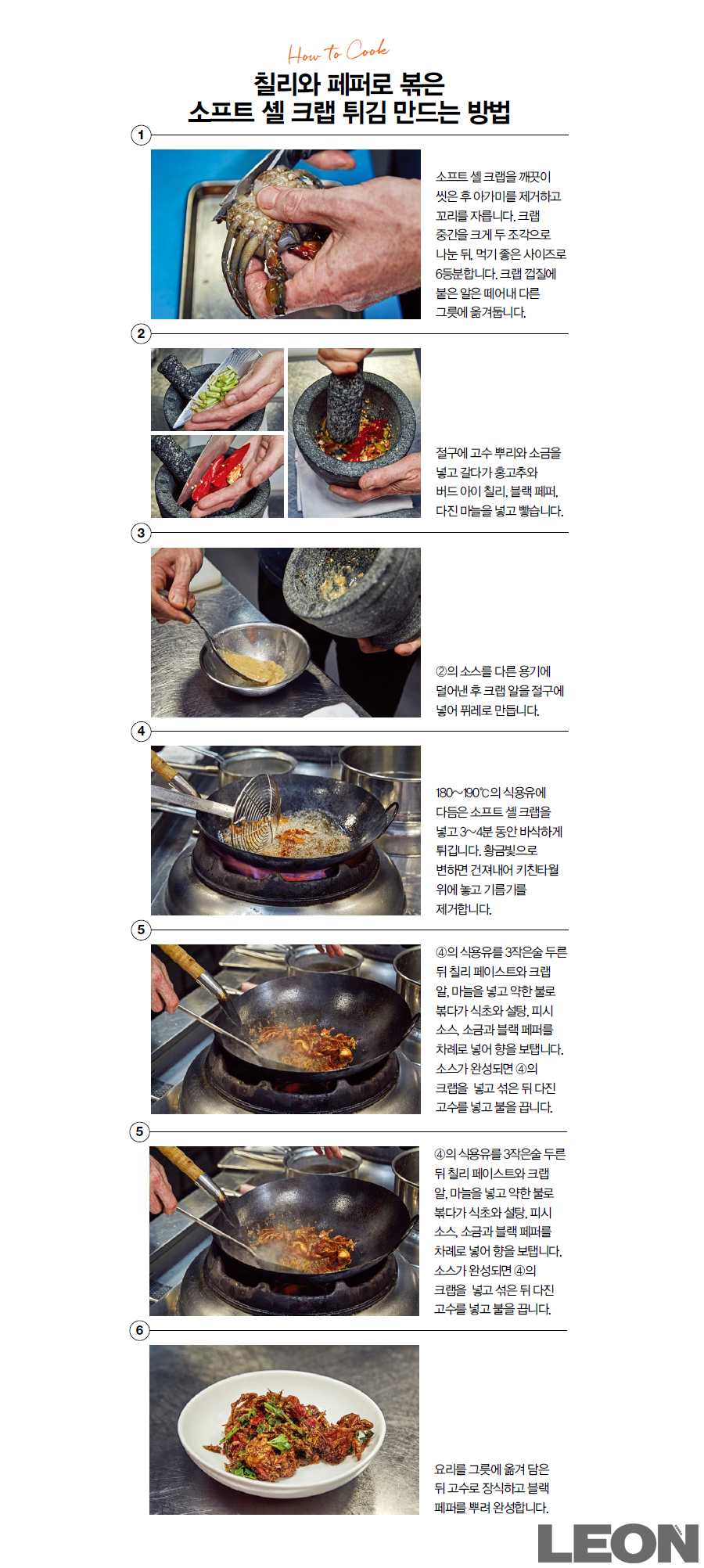 How to Cook

칠리와 페퍼로 볶은 소프트 셸 크랩 튀김 만드는 방법

1

소프트 셸 크랩을 깨끗이 씻은 후 아가미를 제거하고 꼬리를 자릅니다. 크랩 중간을 크게 두 조각으로 나눈 뒤, 먹기 좋은 사이즈로 6등분합니다. 크랩 껍질에 붙은 알은 떼어내 다른 그릇에 옮겨둡니다.

2

절구에 고수 뿌리와 소금을 넣고 갈다가 홍고추와 버드 아이 칠리, 블랙 페퍼, 다진 마늘을 넣고 빻습니다.

3

②의 소스를 다른 용기에 덜어낸 후 크랩 알을 절구에 넣어 퓌레로 만듭니다.

4

180~190℃의 식용유에 다듬은 소프트 셸 크랩을 넣고 3~4분 동안 바삭하게 튀깁니다. 황금빛으로 변하면 건져내어 키친타월 위에 놓고 기름기를 제거합니다.

5

④의 식용유를 3작은술 두른 뒤 칠리 페이스트와 크랩 알, 마늘을 넣고 약한 불로 볶다가 식초와 설탕, 피시 소스, 소금과 블랙 페퍼를 차례로 넣어 향을 보탭니다. 소스가 완성되면 ④의 크랩을 넣고 섞은 뒤 다진 고수를 넣고 불을 끕니다.

5

④의 식용유를 3작은술 두른 뒤 칠리 페이스트와 크랩 알, 마늘을 넣고 약한 불로 볶다가 식초와 설탕, 피시 소스, 소금과 블랙 페퍼를 차례로 넣어 향을 보탭니다. 소스가 완성되면 ④의 크랩을 넣고 섞은 뒤 다진 고수를 넣고 불을 끕니다.

6

요리를 그릇에 옮겨 담은 뒤 고수로 장식하고 블랙 페퍼를 뿌려 완성합니다.

LEON