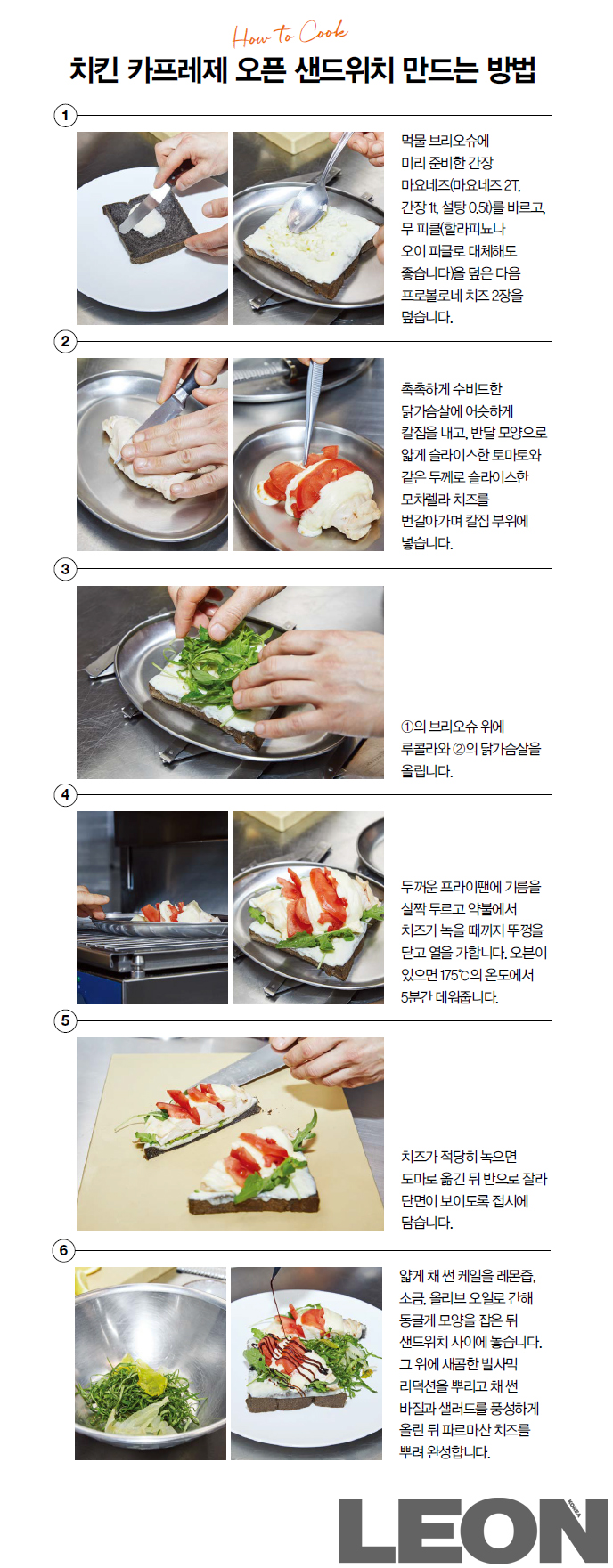 How to Cook

치킨 카프레제 오픈 샌드위치 만드는 방법

1

먹물 브리오슈에 미리 준비한 간장 마요네즈(마요네즈 2T, 간장 1t, 설탕 0.5t)를 바르고, 무 피클(할라피뇨나 오이 피클로 대체해도 좋습니다)을 덮은 다음 프로볼로네 치즈 2장을 덮습니다.

2

촉촉하게 수비드한 닭가슴살에 어슷하게 칼집을 내고, 반달 모양으로 얇게 슬라이스한 토마토와 같은 두께로 슬라이스한 모차렐라 치즈를 번갈아가며 칼집 부위에 넣습니다.

3

①의 브리오슈 위에 루콜라와 ②의 닭가슴살을 올립니다.

4

두꺼운 프라이팬에 기름을 살짝 두르고 약불에서 치즈가 녹을 때까지 뚜껑을 닫고 열을 가합니다. 오븐이 있으면 175℃의 온도에서 5분간 데워줍니다.

5

치즈가 적당히 녹으면 도마로 옮긴 뒤 반으로 잘라 단면이 보이도록 접시에 담습니다.

6

얇게 채 썬 케일을 레몬즙, 소금, 올리브 오일로 간해 동글게 모양을 잡은 뒤 샌드위치 사이에 놓습니다. 그 위에 새콤한 발사믹 리덕션을 뿌리고 채 썬 바질과 샐러드를 풍성하게 올린 뒤 파르마산 치즈를 뿌려 완성합니다.

LEON KOREA